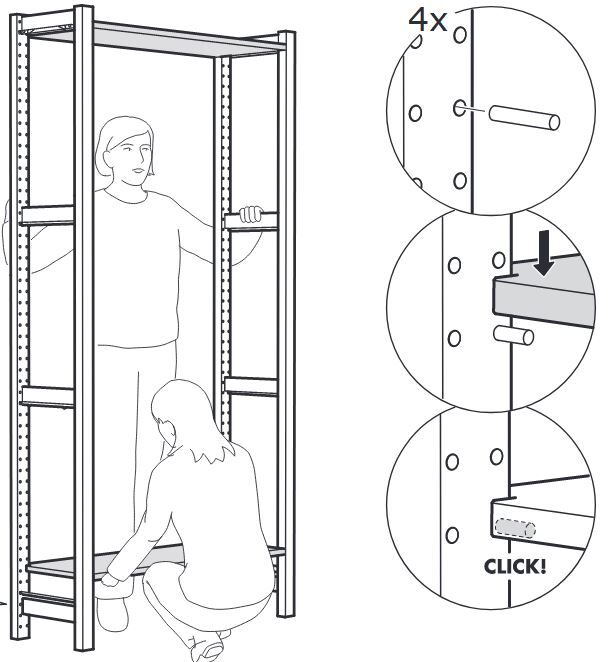 4x

CLICK!